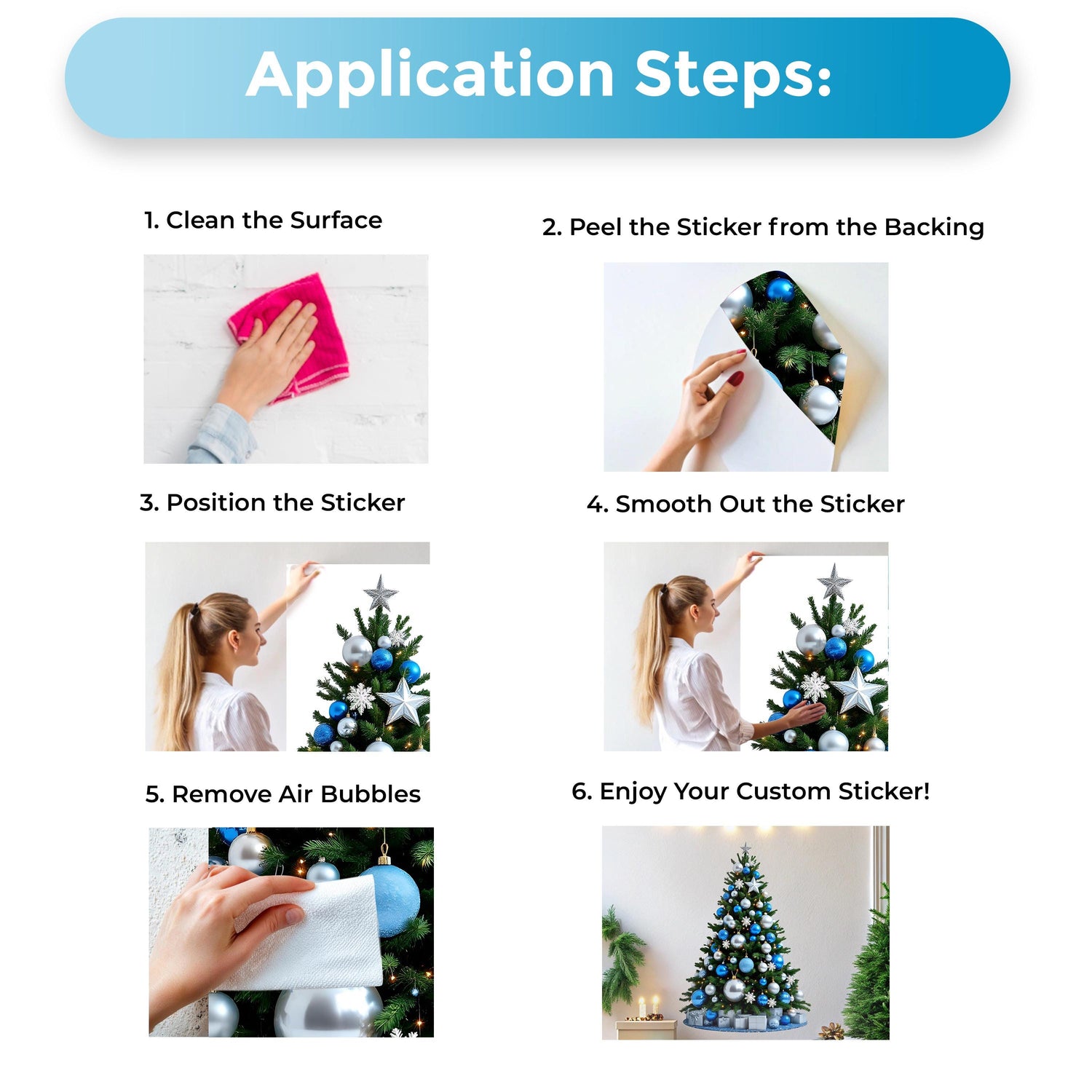 Application Steps:

1. Clean the Surface

2. Peel the Sticker from the Backing

3. Position the Sticker

4. Smooth Out the Sticker

5. Remove Air Bubbles

6. Enjoy Your Custom Sticker!