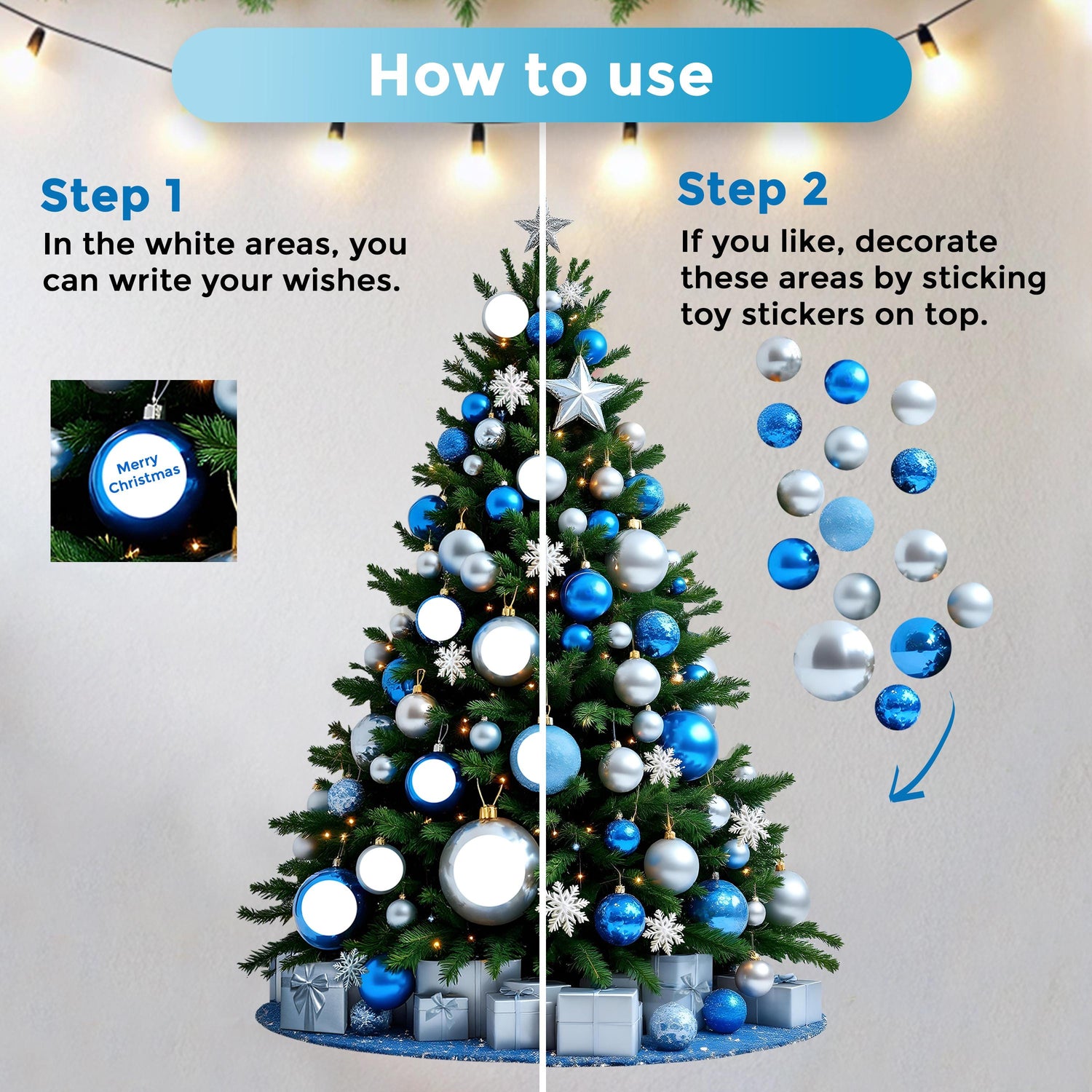 How to use

Step 1
In the white areas, you can write your wishes.

Merry Christmas

Step 2
If you like, decorate these areas by sticking toy stickers on top.