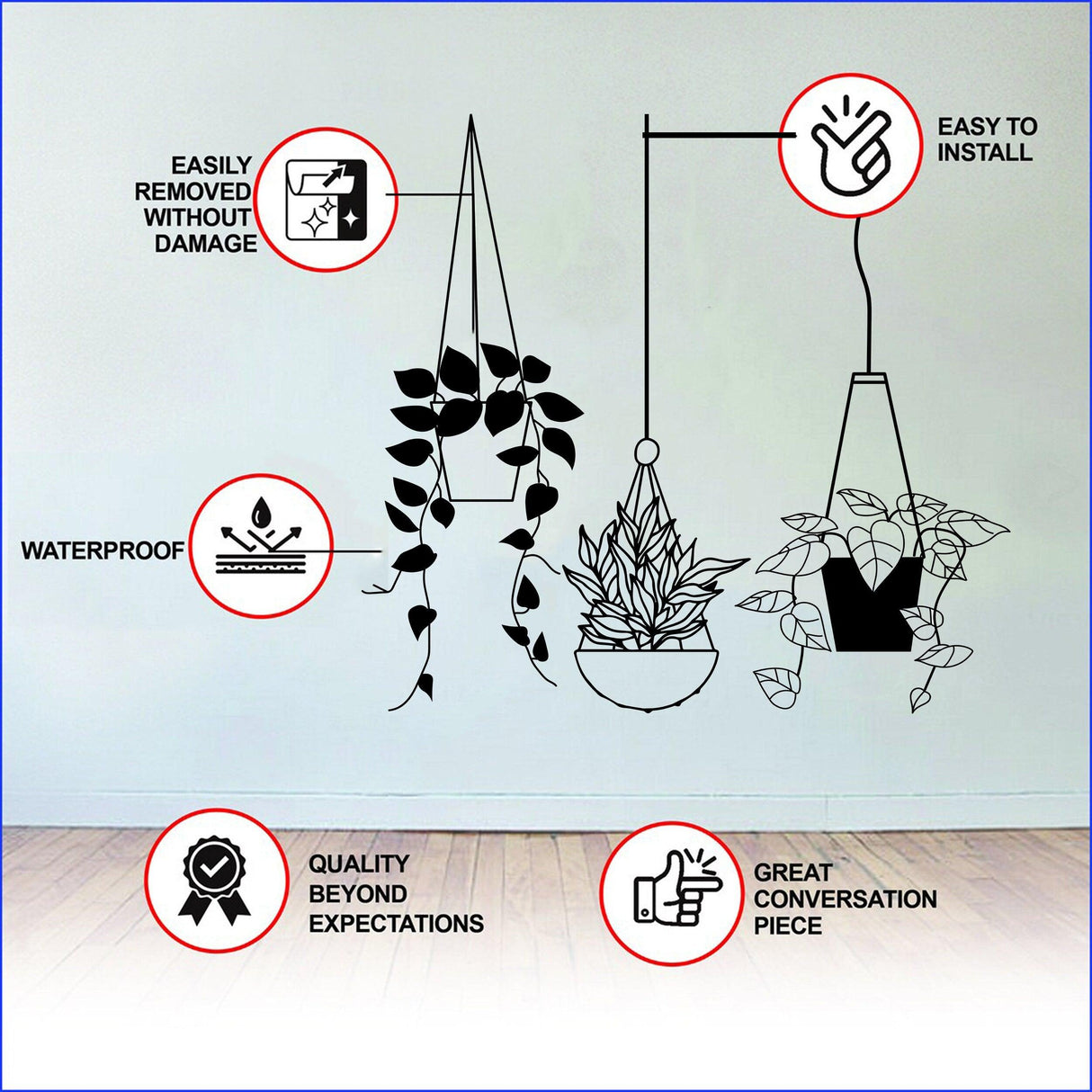 EASILY REMOVED WITHOUT DAMAGE

EASY TO INSTALL

WATERPROOF

QUALITY BEYOND EXPECTATIONS

GREAT CONVERSATION PIECE