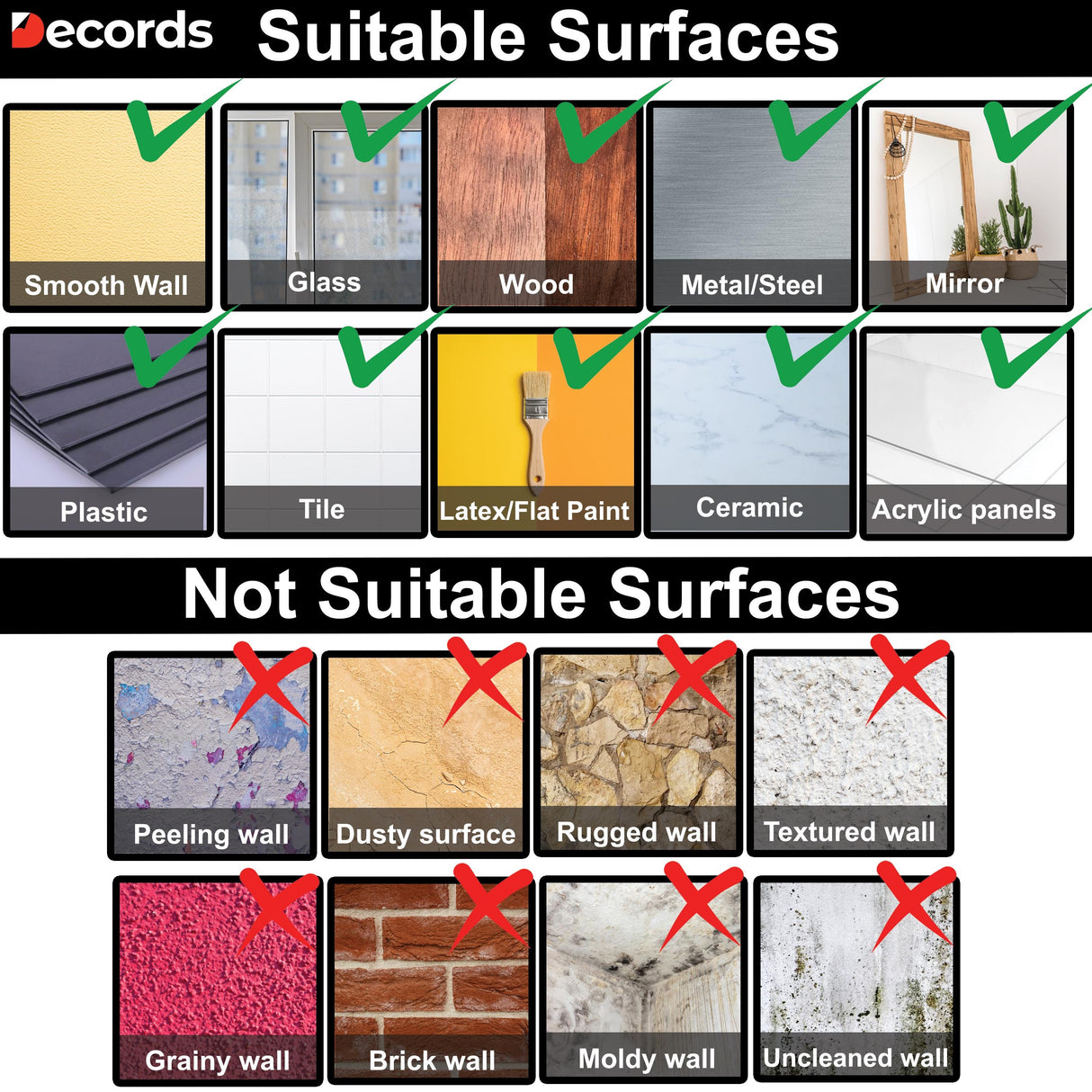 Decords Suitable Surfaces

Smooth Wall
Glass
Wood
Metal/Steel
Mirror

Plastic
Tile
Latex/Flat Paint
Ceramic
Acrylic panels

Not Suitable Surfaces

Peeling wall
Dusty surface
Rugged wall
Textured wall

Grainy wall
Brick wall
Moldy wall
Uncleaned wall